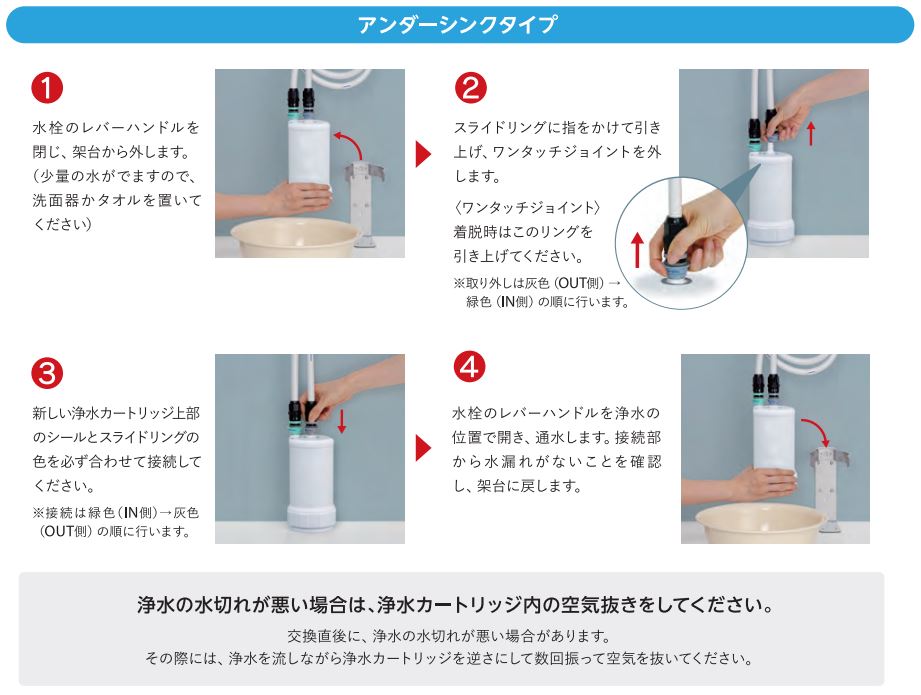 アンダーシンクタイプ

1

水栓のレバーハンドルを閉じ、架台から外します。（少量の水がでますので、洗面器かタオルを置いてください）

2

スライドリングに指をかけて引き上げ、ワンタッチジョイントを外します。

〈ワンタッチジョイント〉
着脱時はこのリングを引き上げてください。

※取り外しは灰色（OUT側）→緑色（IN側）の順に行います。

3

新しい浄水カートリッジ上部のシールとスライドリングの色を必ず合わせて接続してください。

※接続は緑色（IN側）→灰色（OUT側）の順に行います。

4

水栓のレバーハンドルを浄水の位置で開き、通水します。接続部から水漏れがないことを確認し、架台に戻します。

浄水の水切れが悪い場合は、浄水カートリッジ内の空気抜きをしてください。

交換直後に、浄水の水切れが悪い場合があります。
その際には、浄水を流しながら浄水カートリッジを逆さにして数回振って空気を抜いてください。